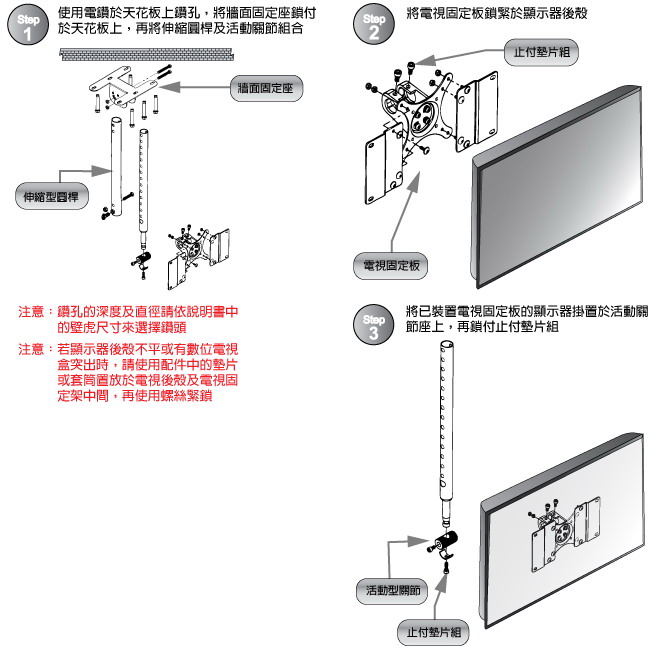 Step 1

使用電鑽於天花板上鑽孔，將牆面固定座鎖付於天花板上，再將伸縮圓桿及活動關節組合

牆面固定座

伸縮型圓桿

注意：鑽孔的深度及直徑請依說明書中的壁虎尺寸來選擇鑽頭

注意：若顯示器後殼不平或有數位電視盒突出時，請使用配件中的墊片或套筒置放於電視後殼及電視固定架中間，再使用螺絲緊鎖

Step 2

將電視固定板鎖緊於顯示器後殼

止付墊片組

電視固定板

Step 3

將已裝置電視固定板的顯示器掛置於活動關節座上，再鎖付止付墊片組

活動型關節

止付墊片組