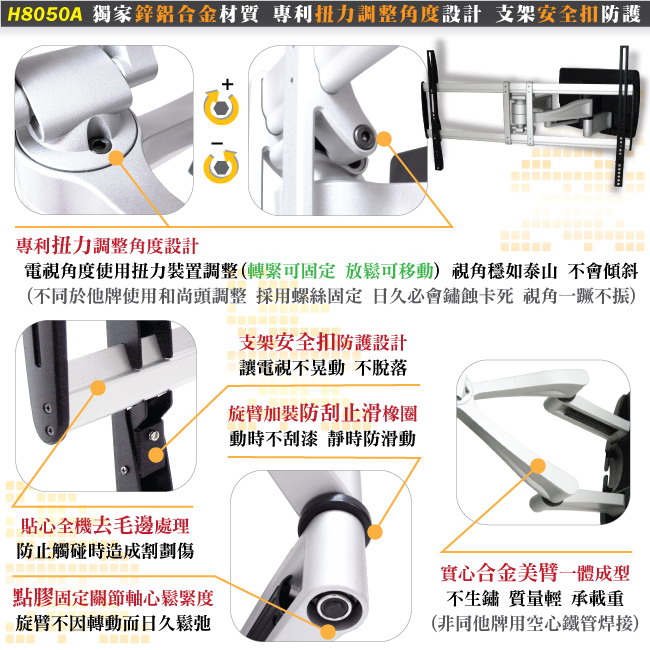 H8050A 獨家鋅鋁合金材質 專利扭力調整角度設計 支架安全扣防護

+

-

專利扭力調整角度設計

電視角度使用扭力裝置調整(轉緊可固定 放鬆可移動) 視角穩如泰山 不會傾斜
(不同於他牌使用和尚頭調整 採用螺絲固定 日久必會鏽蝕卡死 視角一蹶不振)

支架安全扣防護設計
讓電視不晃動 不脫落

旋臂加裝防刮止滑橡圈
動時不刮漆 靜時防滑動

貼心全機去毛邊處理
防止觸碰時造成割劃傷

點膠固定關節軸心鬆緊度
旋臂不因轉動而日久鬆弛

實心合金美臂一體成型
不生鏽 質量輕 承載重
(非同他牌用空心鐵管焊接)