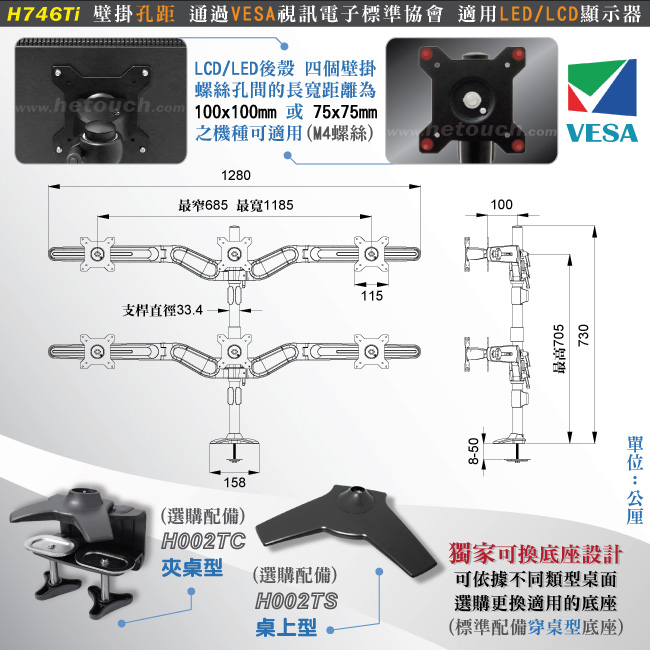 H746Ti 壁掛孔距 通過VESA視訊電子標準協會 適用LED/LCD顯示器

www.hetouch.com

LCD/LED後殼 四個壁掛螺絲孔間的長寬距離為 100x100mm 或 75x75mm 之機種可適用(M4螺絲)

www.hetouch.com

VESA

1280

最窄685 最寬1185

115

支桿直徑33.4

158

100

最高705

730

8-50

單位：公厘

(選購配備)
H002TC
夾桌型

(選購配備)
H002TS
桌上型

獨家可換底座設計
可依據不同類型桌面
選購更換適用的底座
(標準配備穿桌型底座)