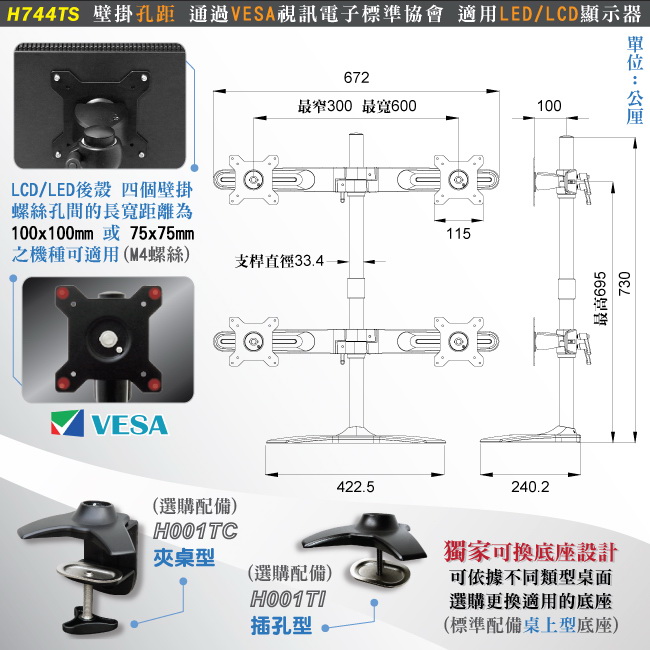 H744TS 壁掛孔距 通過VESA視訊電子標準協會 適用LED/LCD顯示器

單位：公厘

LCD/LED後殼 四個壁掛螺絲孔間的長寬距離為 100x100mm 或 75x75mm 之機種可適用(M4螺絲)

VESA

672

最窄300 最寬600

100

115

支桿直徑33.4

最高695

730

422.5

240.2

(選購配備)
H001TC
夾桌型

(選購配備)
H001TI
插孔型

獨家可換底座設計
可依據不同類型桌面
選購更換適用的底座
(標準配備桌上型底座)