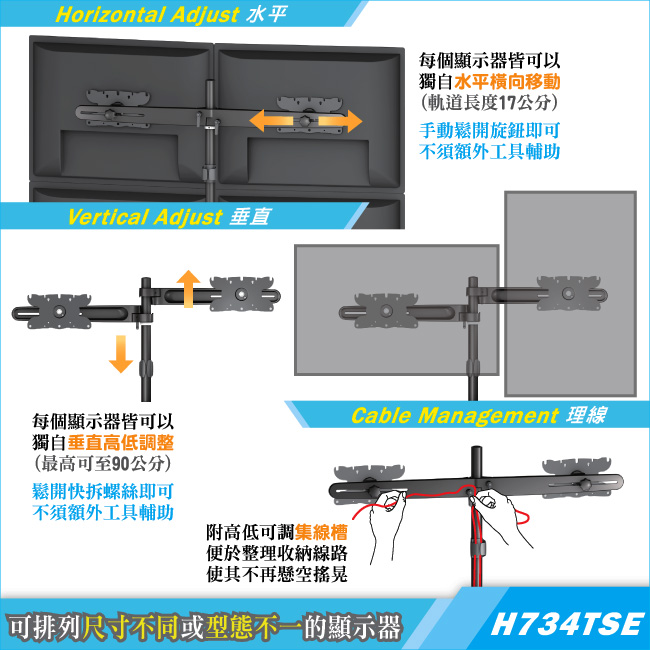 Horizontal Adjust 水平

每個顯示器皆可以
獨自水平橫向移動
(軌道長度17公分)

手動鬆開旋鈕即可
不須額外工具輔助

Vertical Adjust 垂直

每個顯示器皆可以
獨自垂直高低調整
(最高可至90公分)

鬆開快拆螺絲即可
不須額外工具輔助

Cable Management 理線

附高低可調集線槽
便於整理收納線路
使其不再懸空搖晃

可排列尺寸不同或型態不一的顯示器

H734TSE