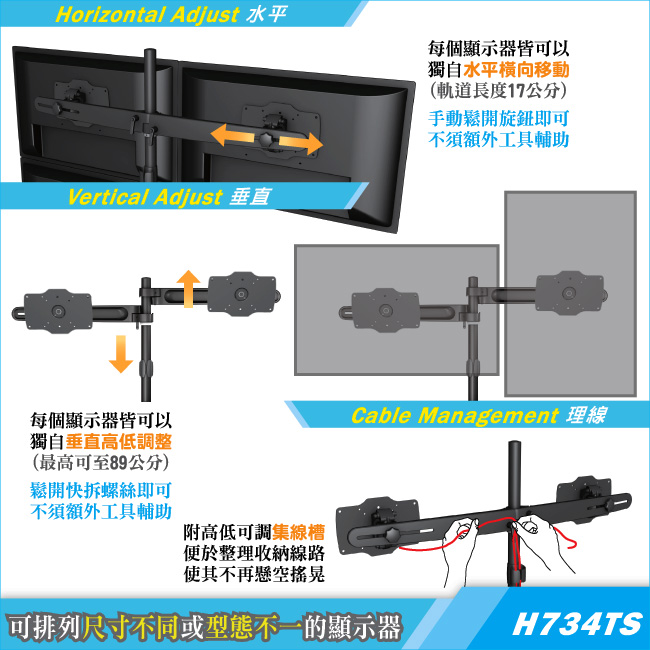 Horizontal Adjust 水平

每個顯示器皆可以
獨自水平橫向移動
(軌道長度17公分)

手動鬆開旋鈕即可
不須額外工具輔助

Vertical Adjust 垂直

每個顯示器皆可以
獨自垂直高低調整
(最高可至89公分)

鬆開快拆螺絲即可
不須額外工具輔助

Cable Management 理線

附高低可調集線槽
便於整理收納線路
使其不再懸空搖晃

可排列尺寸不同或型態不一的顯示器

H734TS