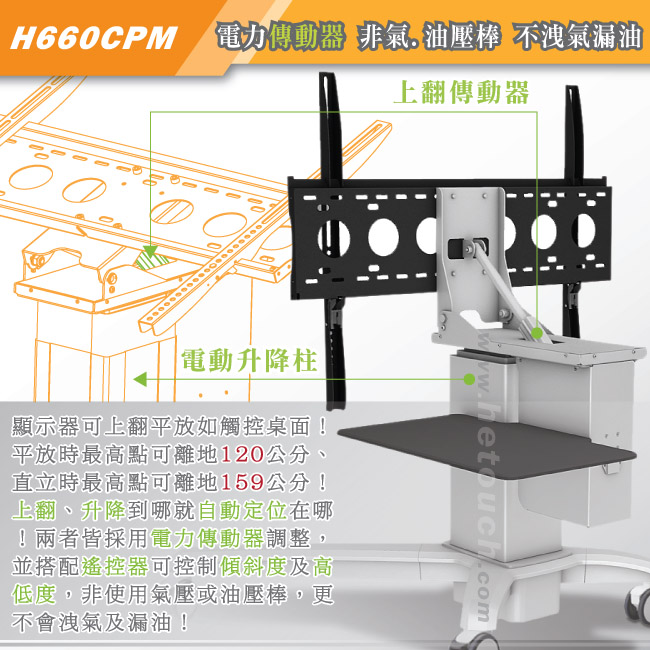 H660CPM

電力傳動器 非氣.油壓棒 不洩氣漏油

上翻傳動器

電動升降柱

顯示器可上翻平放如觸控桌面！平放時最高點可離地120公分、直立時最高點可離地159公分！上翻、升降到哪就自動定位在哪！兩者皆採用電力傳動器調整，並搭配遙控器可控制傾斜度及高低度，非使用氣壓或油壓棒，更不會洩氣及漏油！

www.hetouch.com