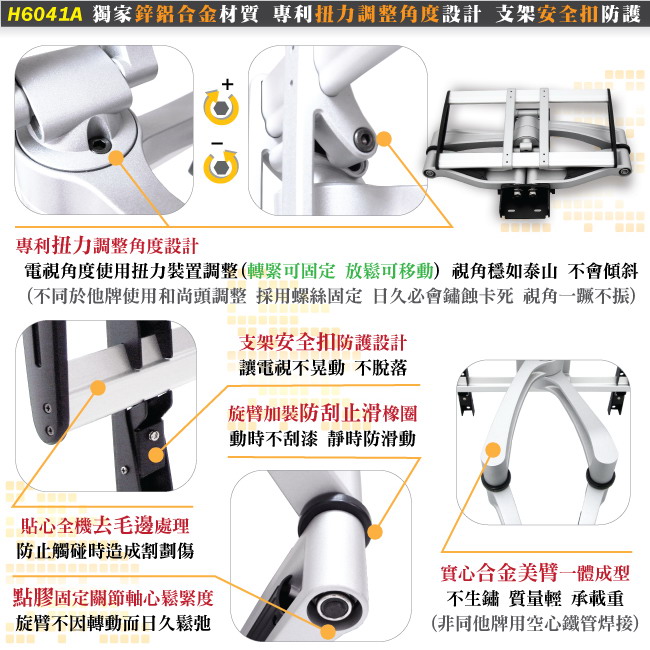 H6041A 獨家鋅鋁合金材質 專利扭力調整角度設計 支架安全扣防護

+

-

專利扭力調整角度設計
電視角度使用扭力裝置調整(轉緊可固定 放鬆可移動) 視角穩如泰山 不會傾斜
(不同於他牌使用和尚頭調整 採用螺絲固定 日久必會鏽蝕卡死 視角一蹶不振)

支架安全扣防護設計
讓電視不晃動 不脫落

旋臂加裝防刮止滑橡圈
動時不刮漆 靜時防滑動

貼心全機去毛邊處理
防止觸碰時造成割劃傷

點膠固定關節軸心鬆緊度
旋臂不因轉動而日久鬆弛

實心合金美臂一體成型
不生鏽 質量輕 承載重
(非同他牌用空心鐵管焊接)