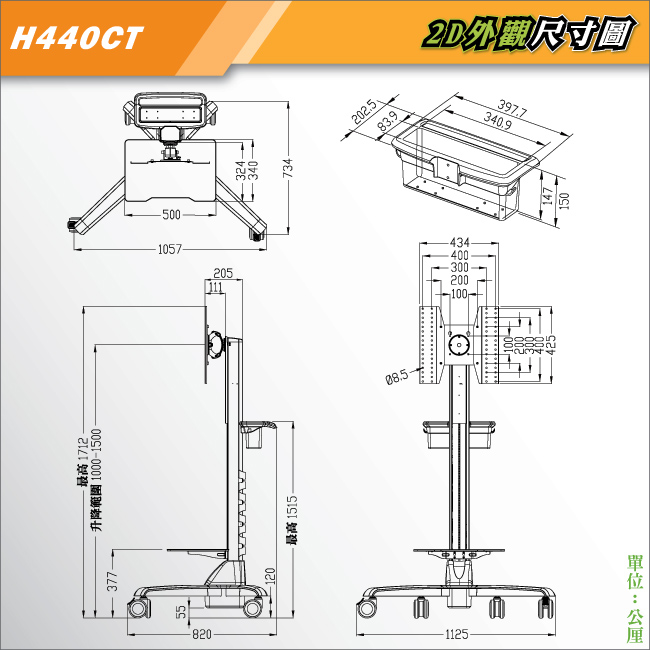 H440CT

2D外觀尺寸圖

324
340
734
500
1057

202.5
83.9
397.7
340.9
147
150

205
111
最高 1712
升降範圍 1000-1500
最高 1515
377
120
55
820

434
400
300
200
100
100
200
300
400
425
Ø8.5
1125

單位：公厘