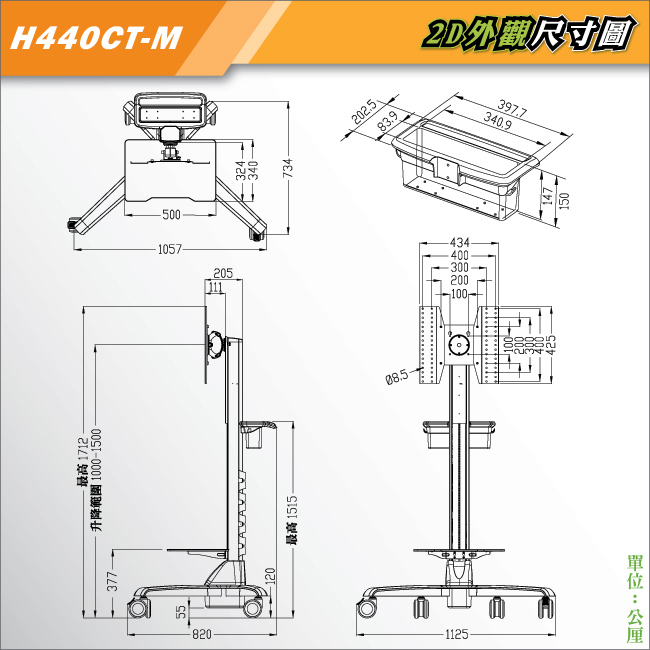 H440CT-M

2D外觀尺寸圖

324
340
734
500
1057

202.5
83.9
397.7
340.9
147
150

205
111
最高 1712
升降範圍 1000-1500
最高 1515
377
120
55
820

434
400
300
200
100
100
200
300
400
425
Ø8.5
1125

單位：公厘