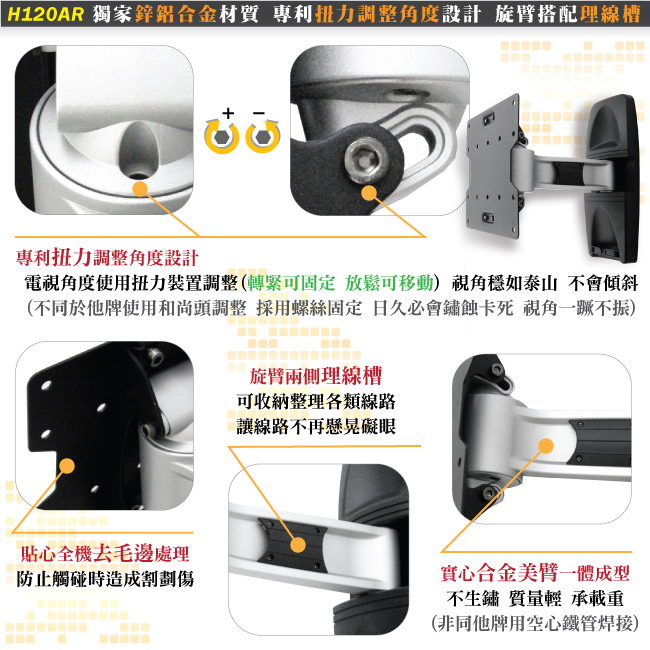 H120AR 獨家鋅鋁合金材質 專利扭力調整角度設計 旋臂搭配理線槽

+ −

專利扭力調整角度設計
電視角度使用扭力裝置調整(轉緊可固定 放鬆可移動) 視角穩如泰山 不會傾斜
(不同於他牌使用和尚頭調整 採用螺絲固定 日久必會鏽蝕卡死 視角一蹶不振)

旋臂兩側理線槽
可收納整理各類線路
讓線路不再懸晃礙眼

貼心全機去毛邊處理
防止觸碰時造成割劃傷

實心合金美臂一體成型
不生鏽 質量輕 承載重
(非同他牌用空心鐵管焊接)