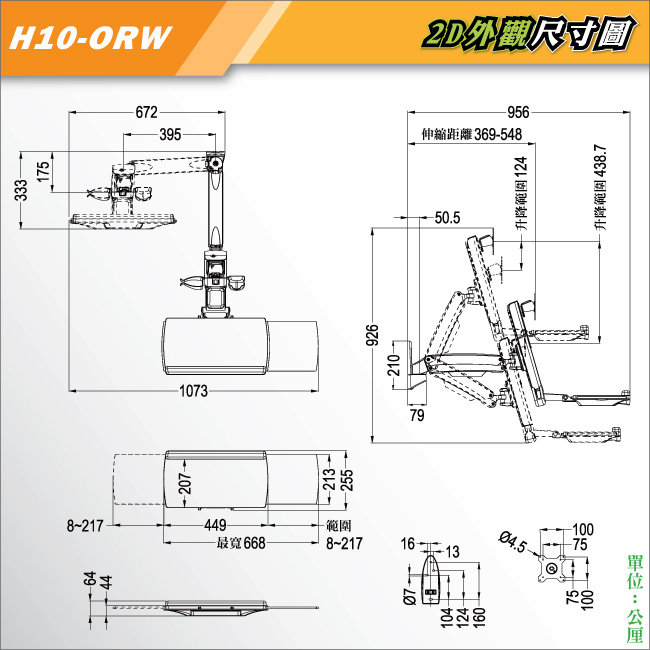 H10-ORW

2D外觀尺寸圖

672
395
175
333
1073

956
伸縮距離 369-548
升降範圍 124
升降範圍 438.7
50.5
926
210
79

207
213
255
8~217
449
範圍
最寬 668
8~217

64
44

16
13
Ø7
104
124
160

Ø4.5
100
75
75
100

單位：公厘