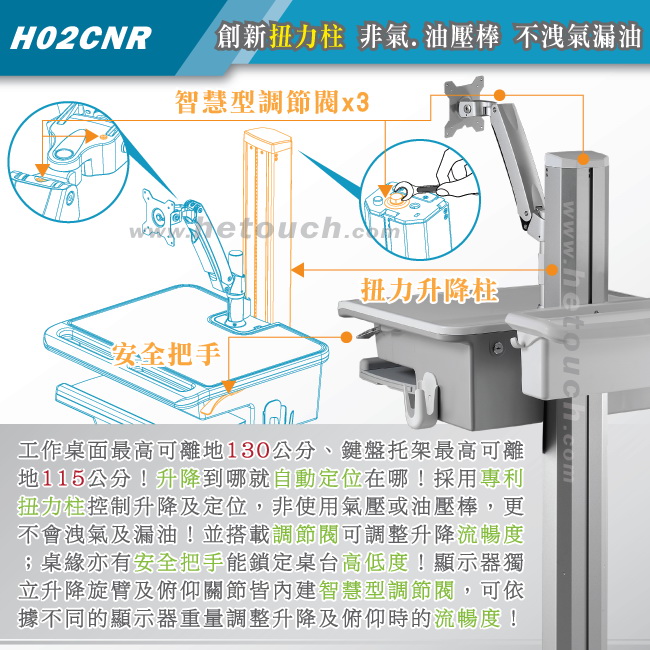 H02CNR

創新扭力柱 非氣.油壓棒 不洩氣漏油

智慧型調節閥x3

www.hetouch.com

扭力升降柱

安全把手

www.hetouch.com

工作桌面最高可離地130公分、鍵盤托架最高可離地115公分！升降到哪就自動定位在哪！採用專利扭力柱控制升降及定位，非使用氣壓或油壓棒，更不會洩氣及漏油！並搭載調節閥可調整升降流暢度；桌緣亦有安全把手能鎖定桌台高低度！顯示器獨立升降旋臂及俯仰關節皆內建智慧型調節閥，可依據不同的顯示器重量調整升降及俯仰時的流暢度！