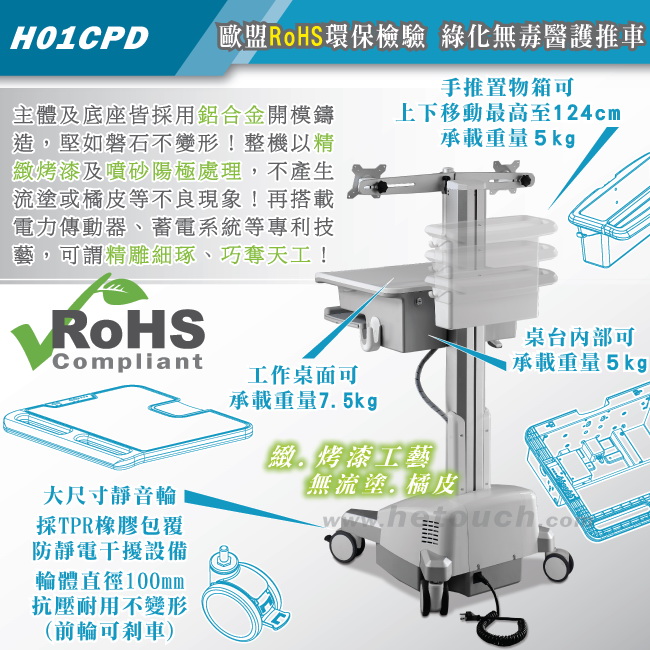 H01CPD

歐盟RoHS環保檢驗 綠化無毒醫護推車

主體及底座皆採用鋁合金開模鑄造，堅如磐石不變形！整機以精緻烤漆及噴砂陽極處理，不產生流塗或橘皮等不良現象！再搭載電力傳動器、蓄電系統等專利技藝，可謂精雕細琢、巧奪天工！

手推置物箱可
上下移動最高至124cm
承載重量5kg

RoHS
Compliant

桌台內部可
承載重量5kg

工作桌面可
承載重量7.5kg

緻.烤漆工藝
無流塗.橘皮

www.hetouch.com

大尺寸靜音輪
採TPR橡膠包覆
防靜電干擾設備
輪體直徑100mm
抗壓耐用不變形
(前輪可剎車)