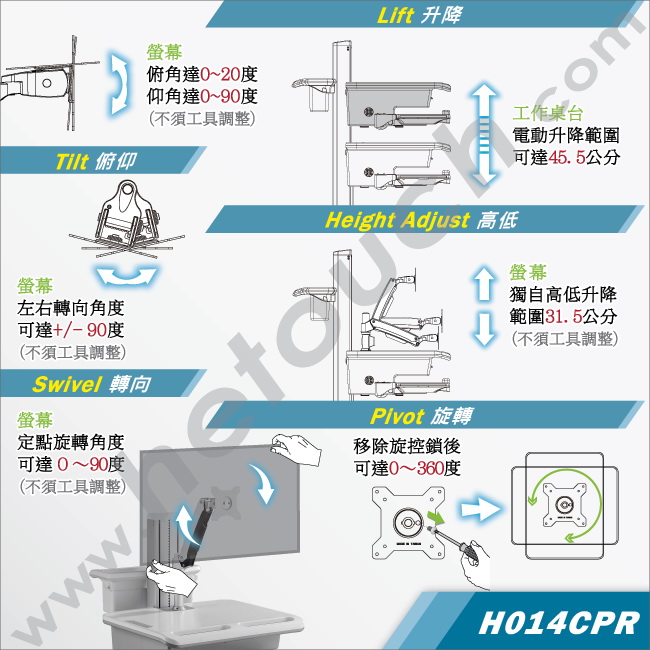 Lift 升降

螢幕
俯角達0~20度
仰角達0~90度
(不須工具調整)

工作桌台
電動升降範圍
可達45.5公分

Tilt 俯仰

Height Adjust 高低

螢幕
左右轉向角度
可達+/- 90度
(不須工具調整)

螢幕
獨自高低升降
範圍31.5公分
(不須工具調整)

Swivel 轉向

Pivot 旋轉

螢幕
定點旋轉角度
可達 0 ~90度
(不須工具調整)

移除旋控鎖後
可達0~360度

www.netouch.com

H014CPR