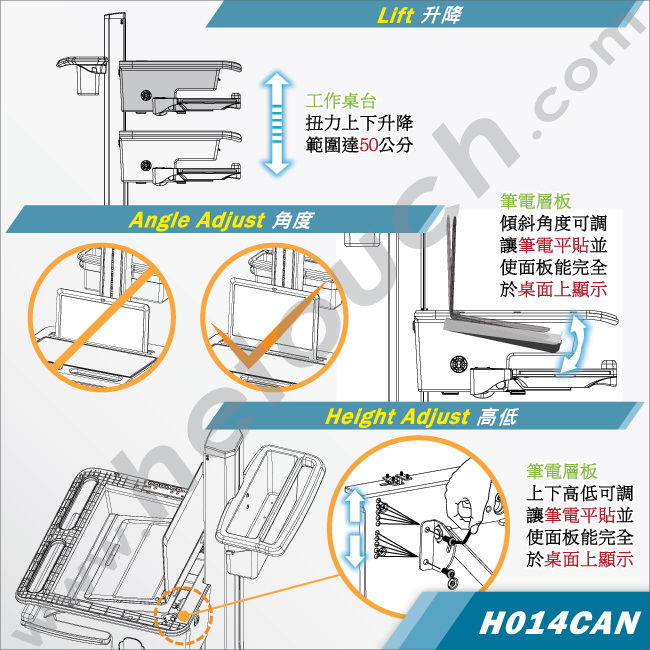 Lift 升降

工作桌台
扭力上下升降
範圍達50公分

Angle Adjust 角度

筆電層板
傾斜角度可調
讓筆電平貼並
使面板能完全
於桌面上顯示

Height Adjust 高低

筆電層板
上下高低可調
讓筆電平貼並
使面板能完全
於桌面上顯示

H014CAN

www.hetouch.com