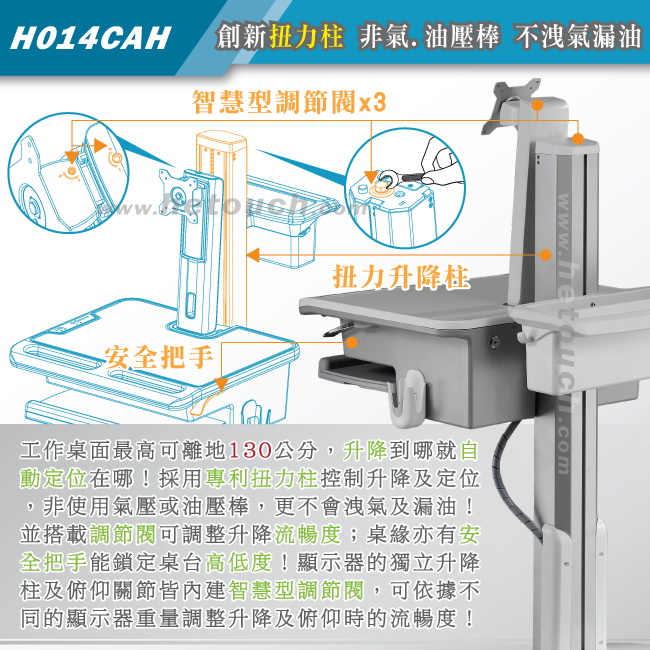 H014CAH

創新扭力柱 非氣.油壓棒 不洩氣漏油

智慧型調節閥x3

www.hetouch.com

扭力升降柱

安全把手

www.hetouch.com

工作桌面最高可離地130公分，升降到哪就自動定位在哪！採用專利扭力柱控制升降及定位，非使用氣壓或油壓棒，更不會洩氣及漏油！並搭載調節閥可調整升降流暢度；桌緣亦有安全把手能鎖定桌台高低度！顯示器的獨立升降柱及俯仰關節皆內建智慧型調節閥，可依據不同的顯示器重量調整升降及俯仰時的流暢度！